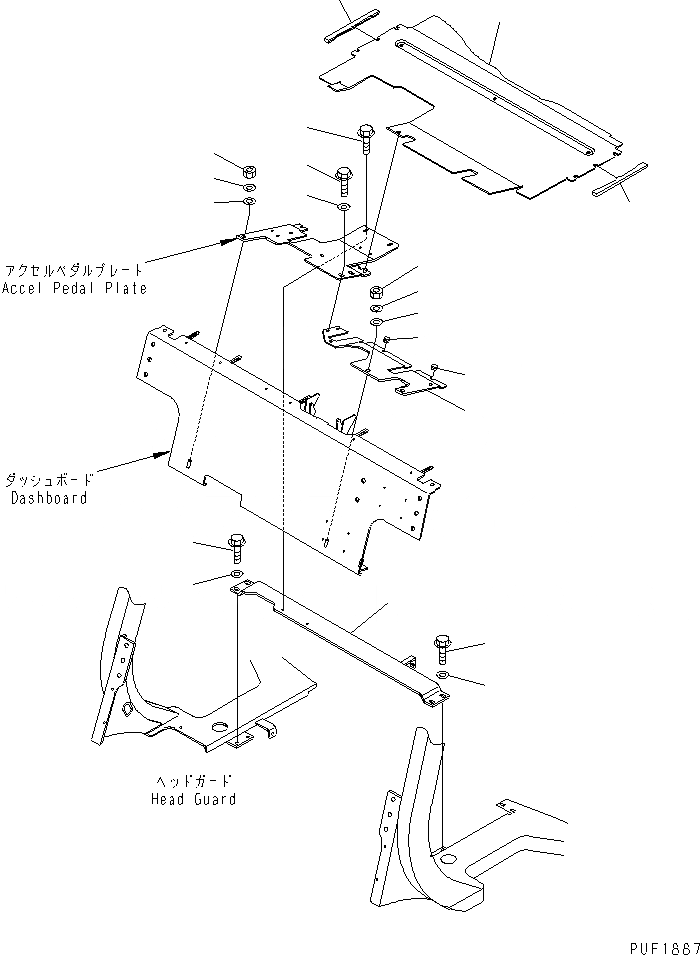 アクセルペダルプレート
Accel Pedal Plate

ダッシュボード
Dashboard

ヘッドガード
Head Guard

PUF1887