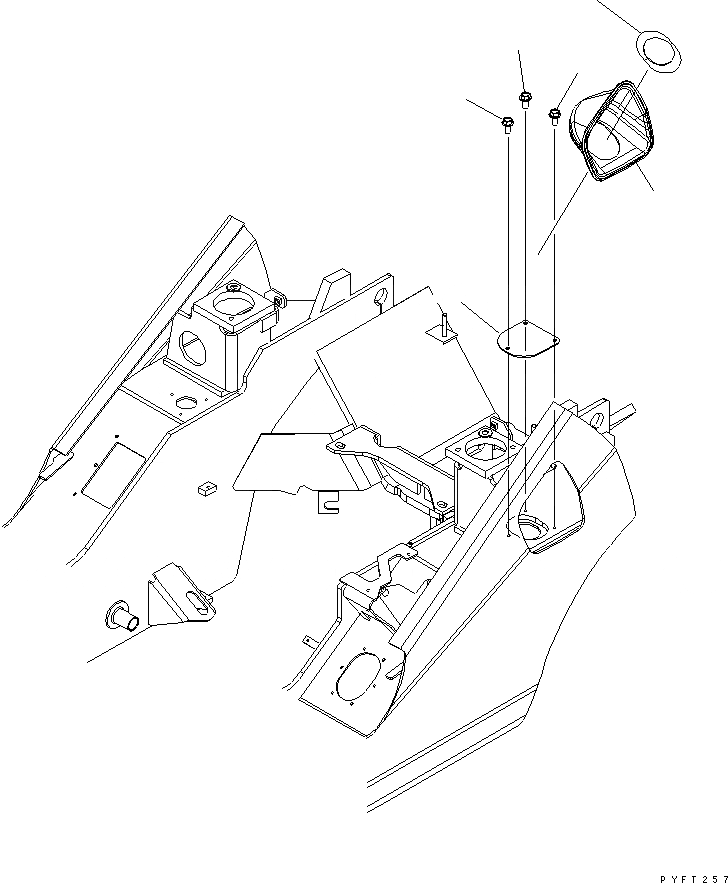 PYFT257