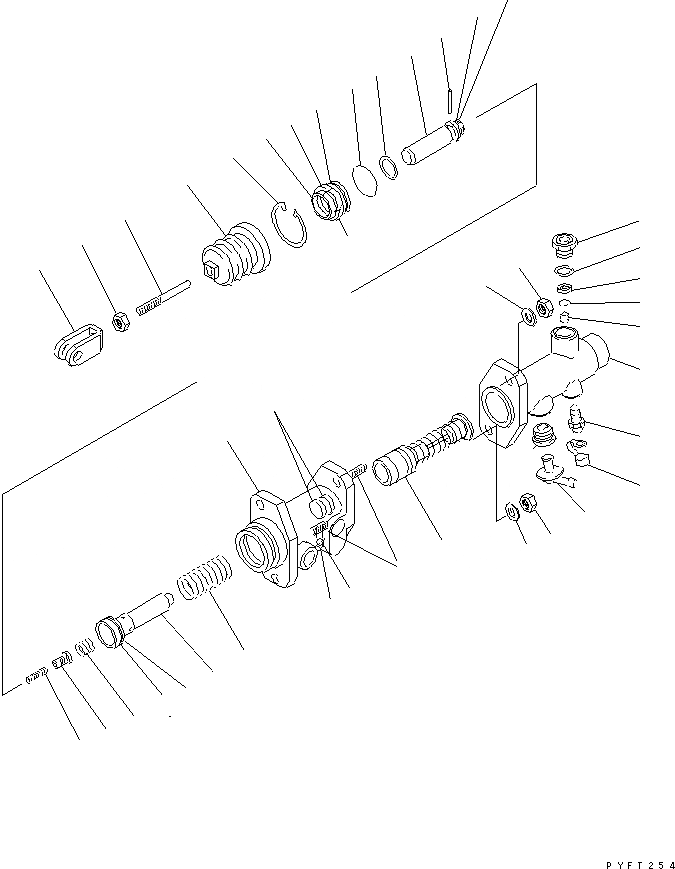 PYFT254