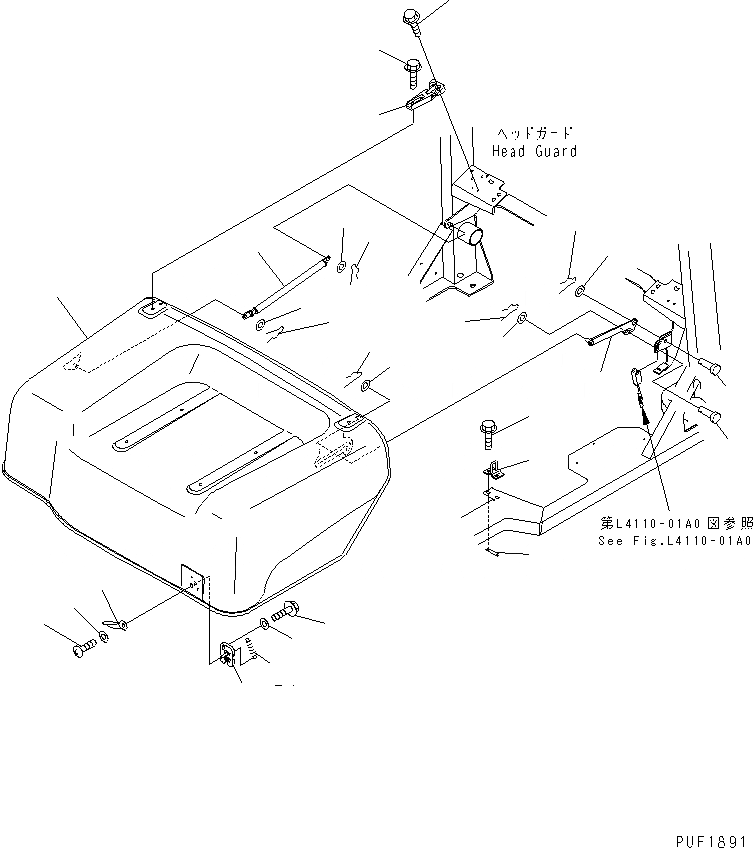 ヘッドガード
Head Guard

第L4110-01A0図参照
See Fig.L4110-01A0

PUF1891