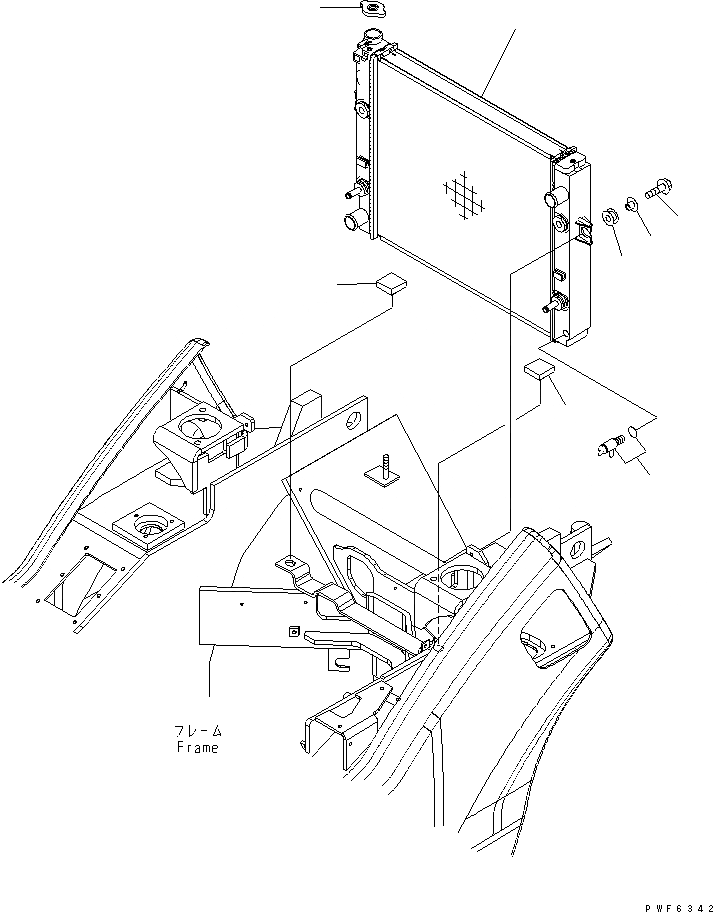 フレーム
Frame

PWF6342