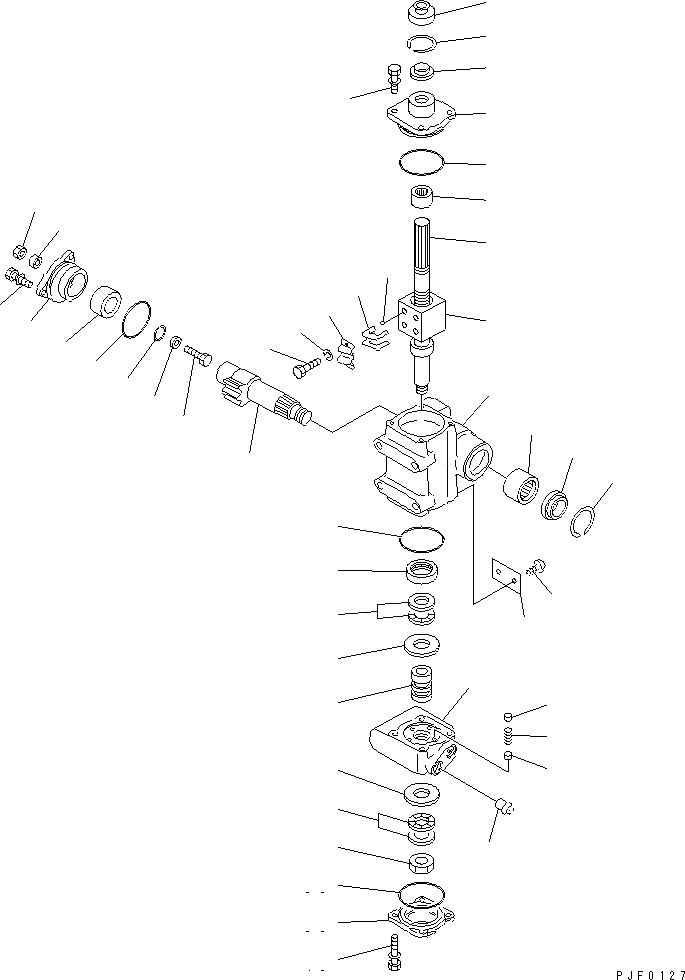 PJF0127