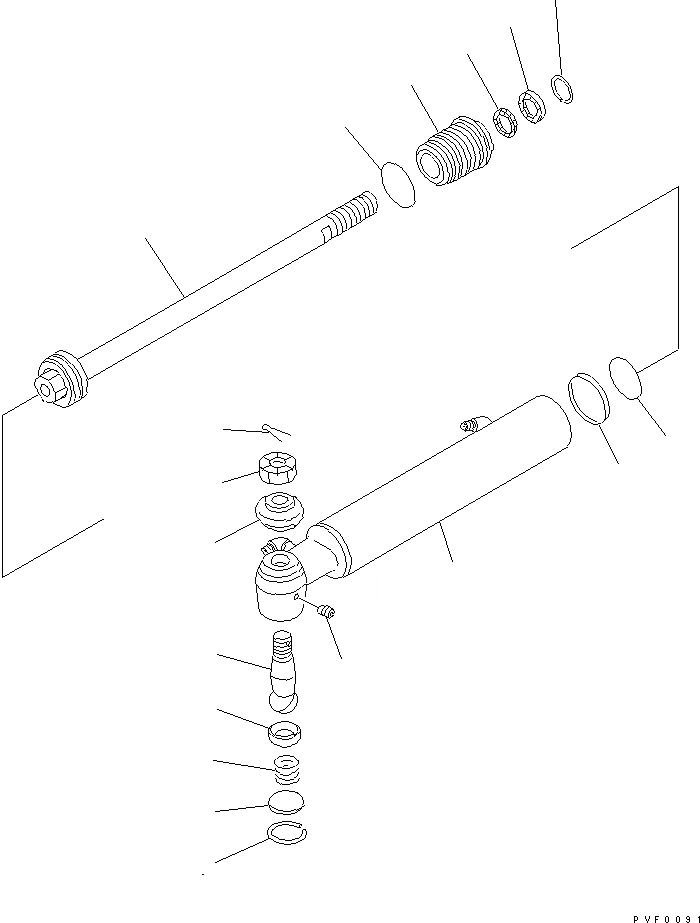 PVF0091