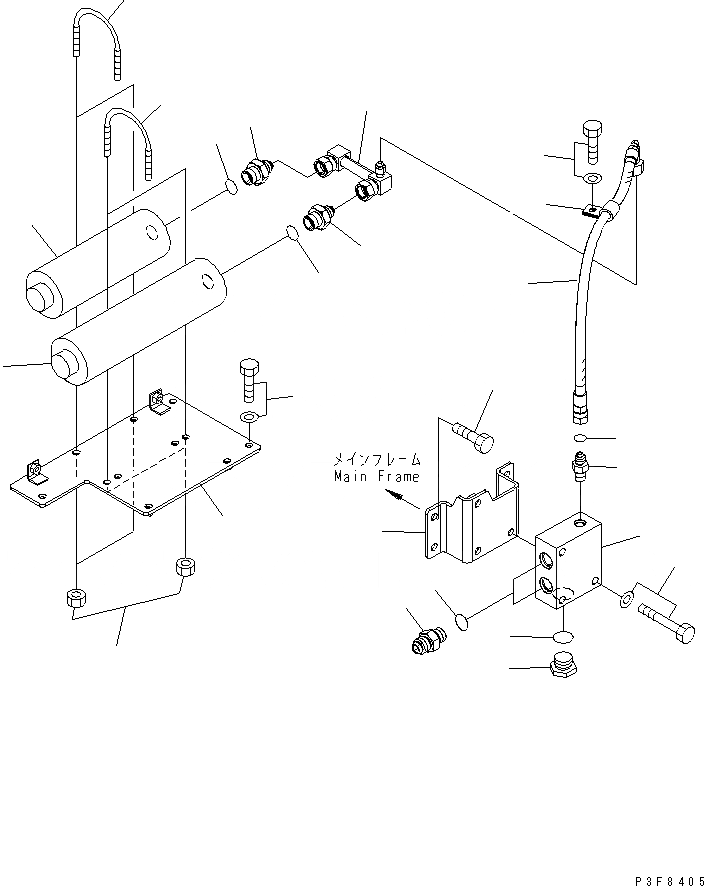 メインフレーム
Main Frame

P3F8405