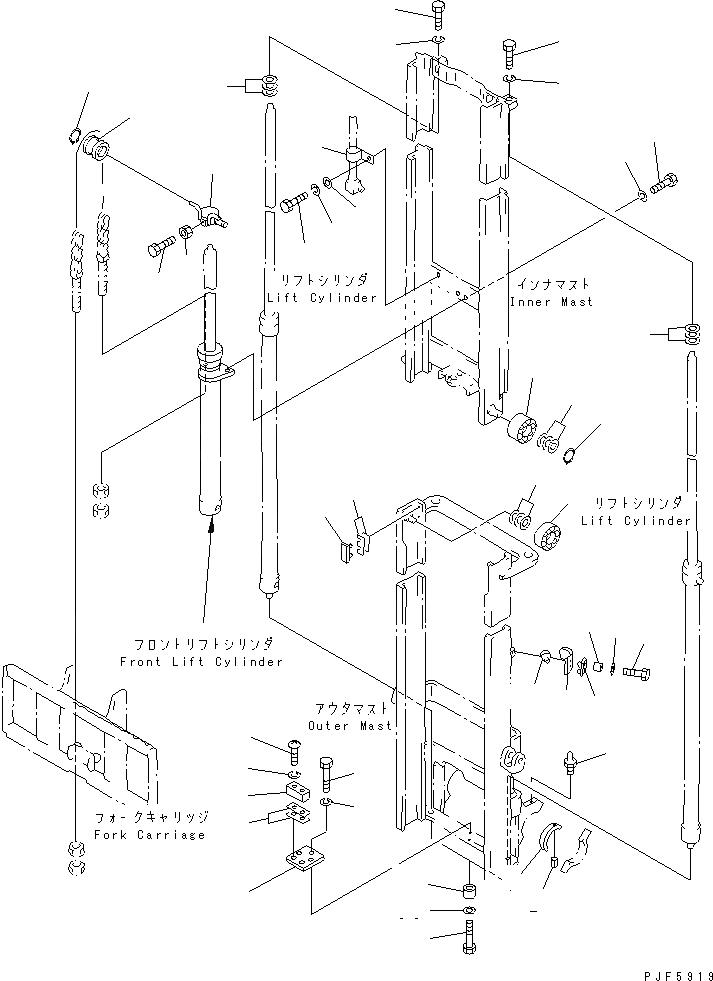 リフトシリンダ
Lift Cylinder

インナマスト
Inner Mast

リフトシリンダ
Lift Cylinder

フロントリフトシリンダ
Front Lift Cylinder

アウタマスト
Outer Mast

フォークキャリッジ
Fork Carriage

PJF5919