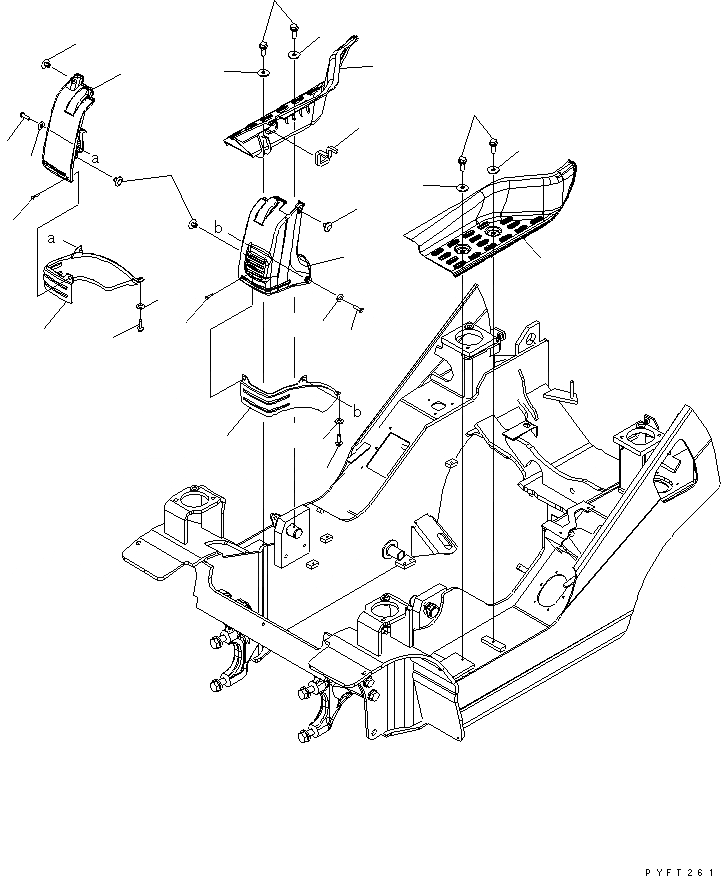 a
a
b
b
PYFT261