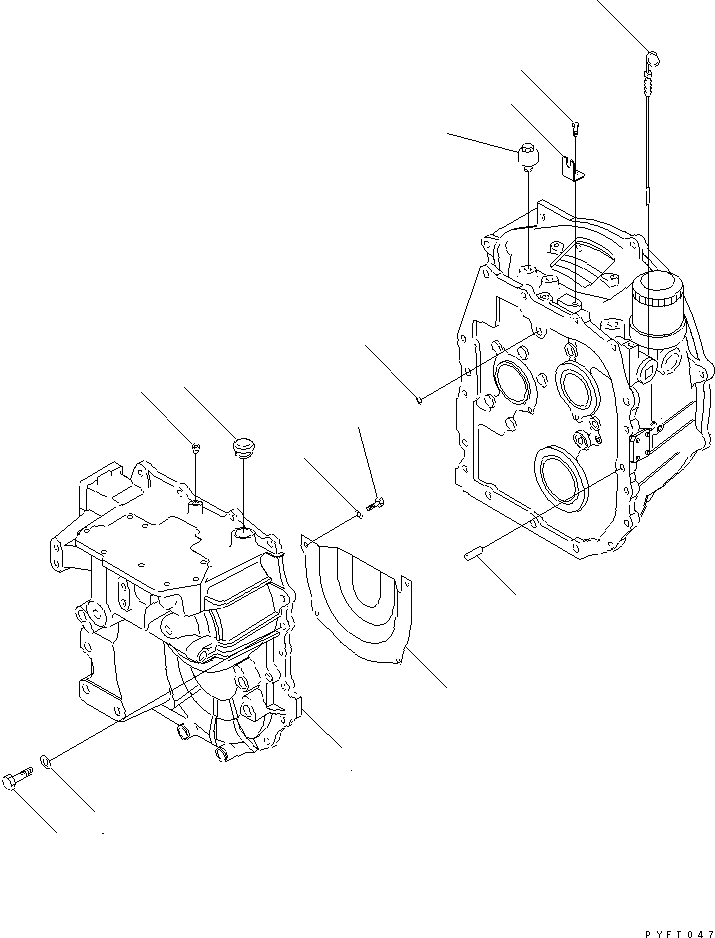 PYFT047