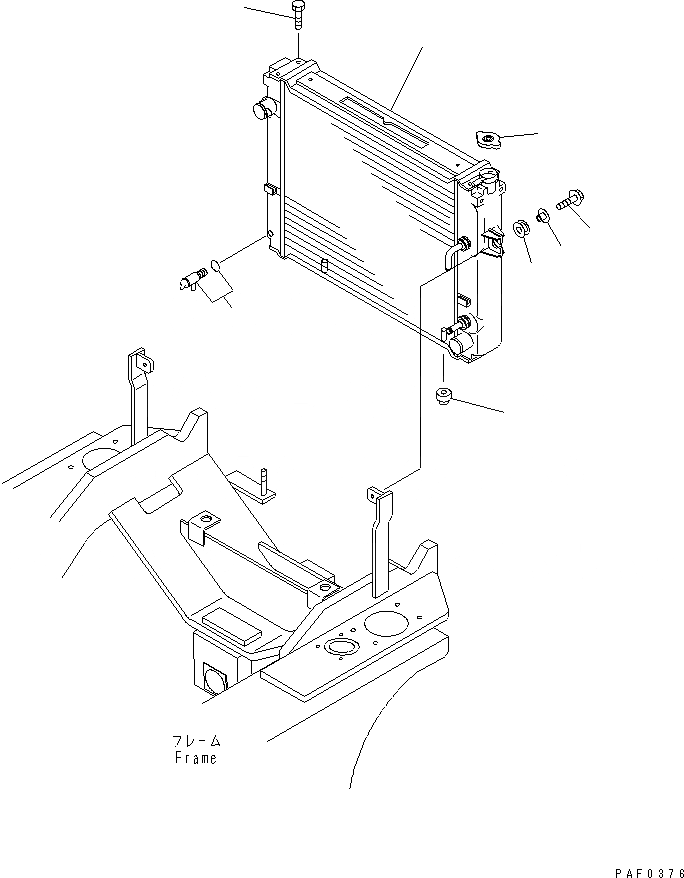 フレーム
Frame

PAF0376