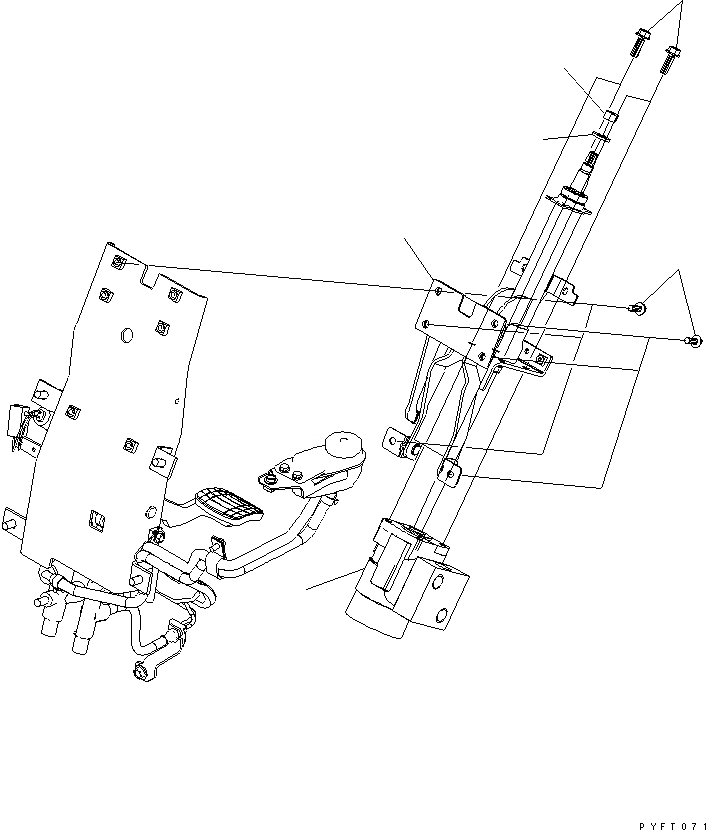 PYFT071