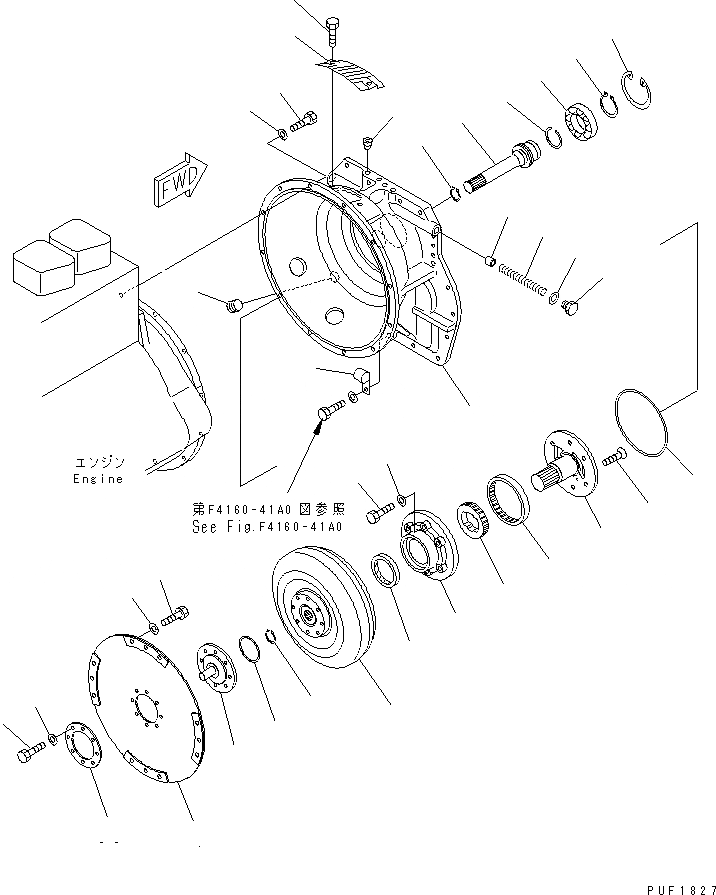 FWD

エンジン
Engine

第F4160-41A0図参照
See Fig.F4160-41A0

PUF1827