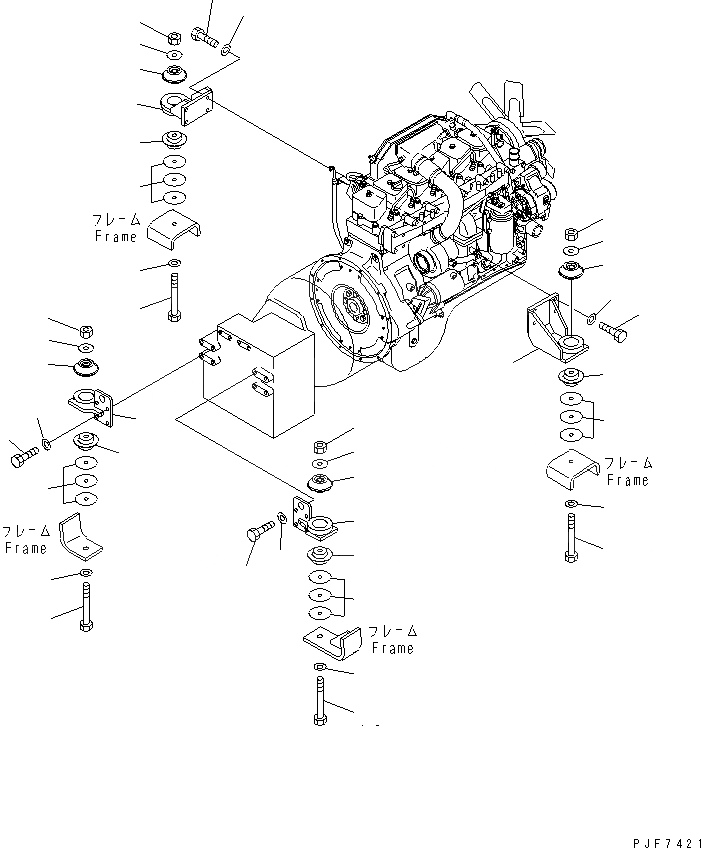 フレーム
Frame

フレーム
Frame

フレーム
Frame

フレーム
Frame

PJF7421