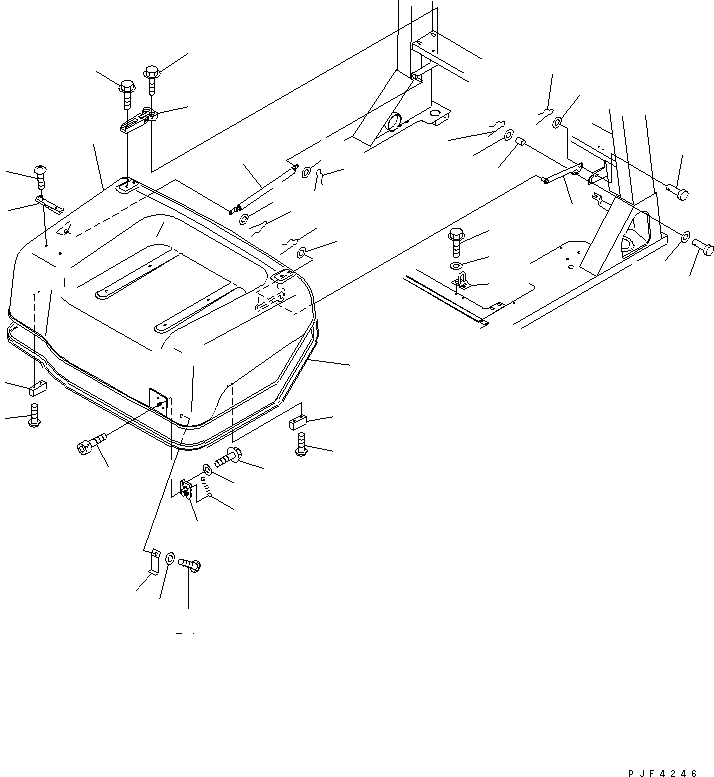 PJF4246