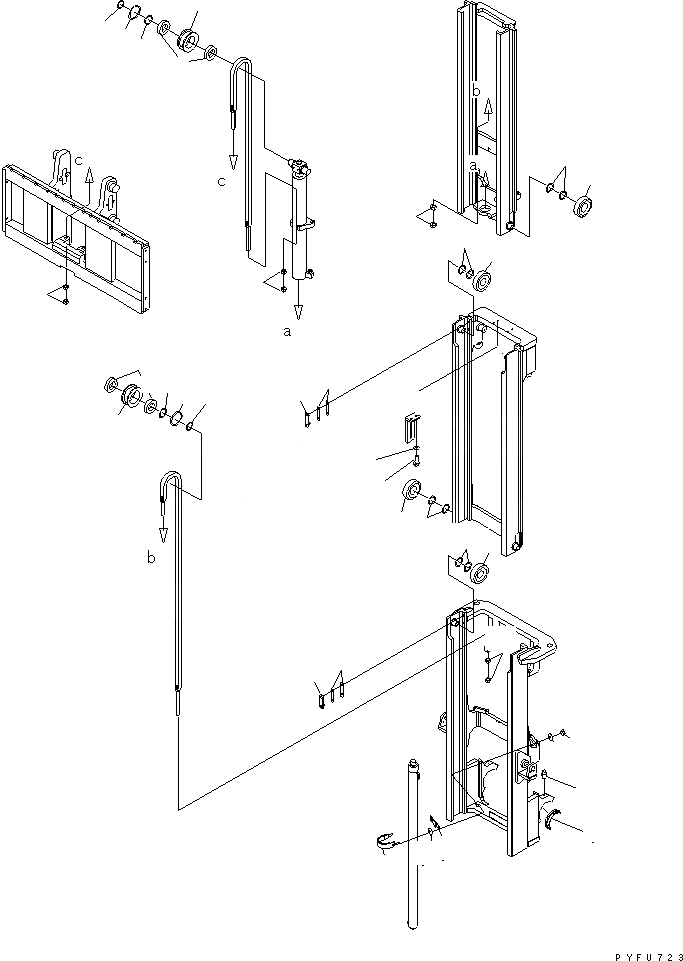 c
c
a
b
a
b
PYFU723