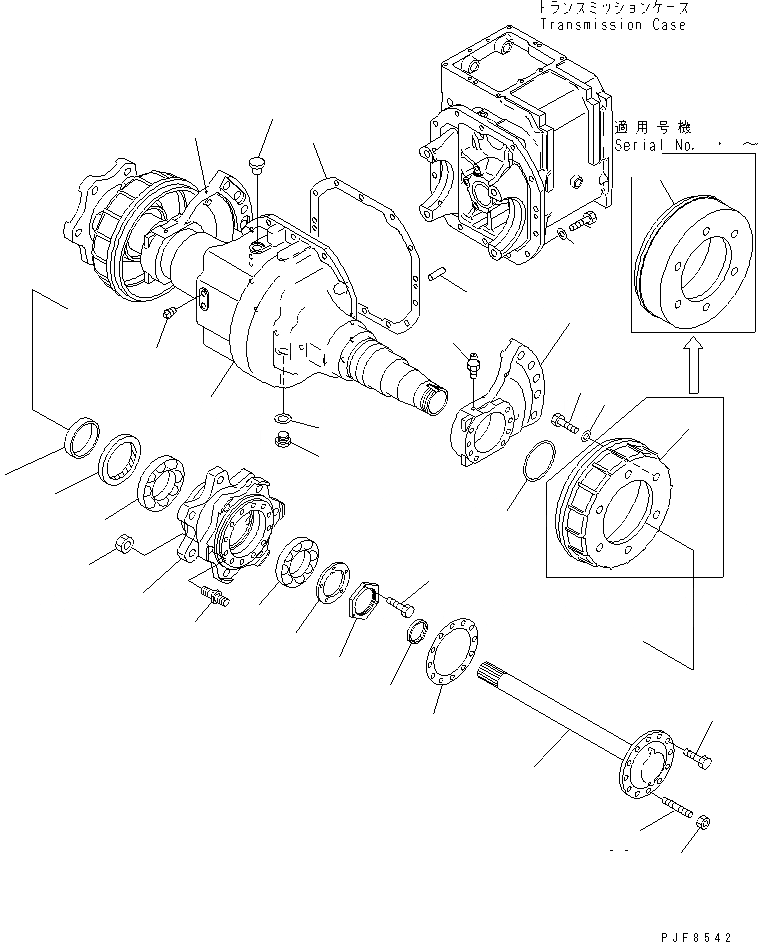 トランスミッションケース
Transmission Case

適用号機
Serial No. ・ ~

PJF8542