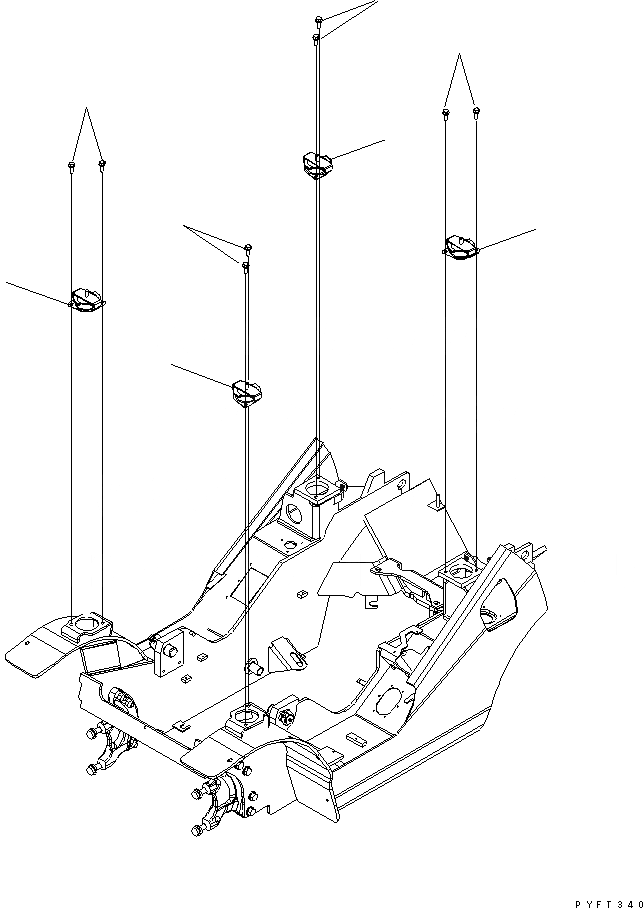 PYFT340