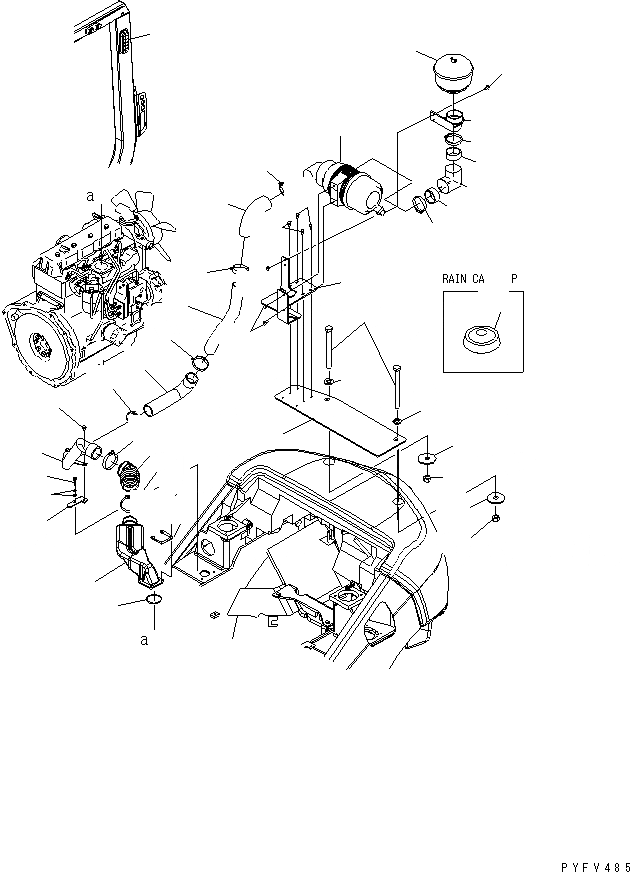 a

RAIN CA P

a

PYFV485