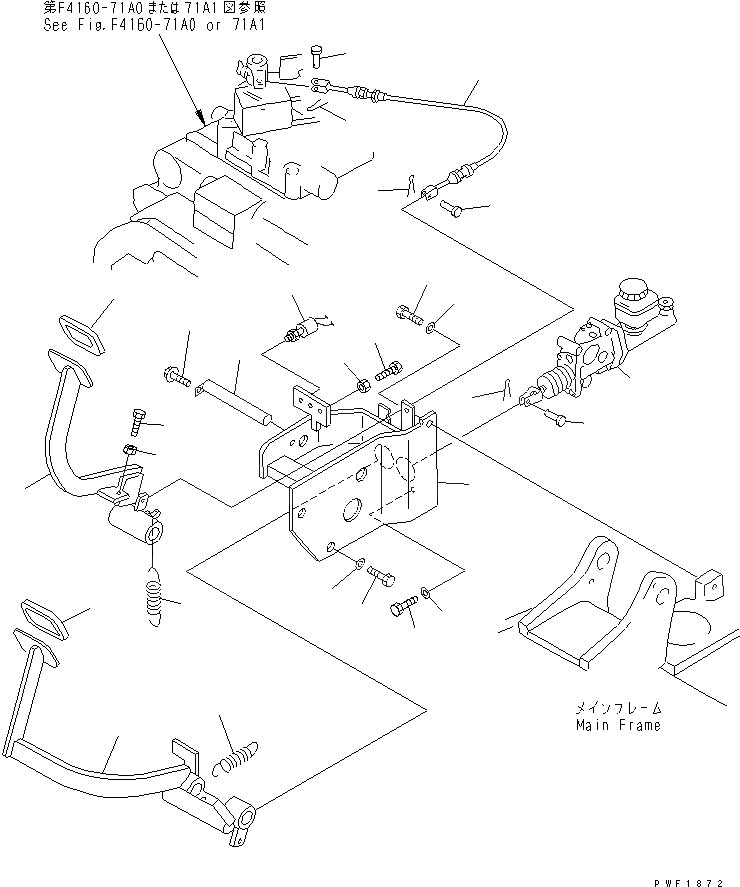 第F4160-71A0または71A1図参照
See Fig.F4160-71A0 or 71A1

メインフレーム
Main Frame

PWF1872