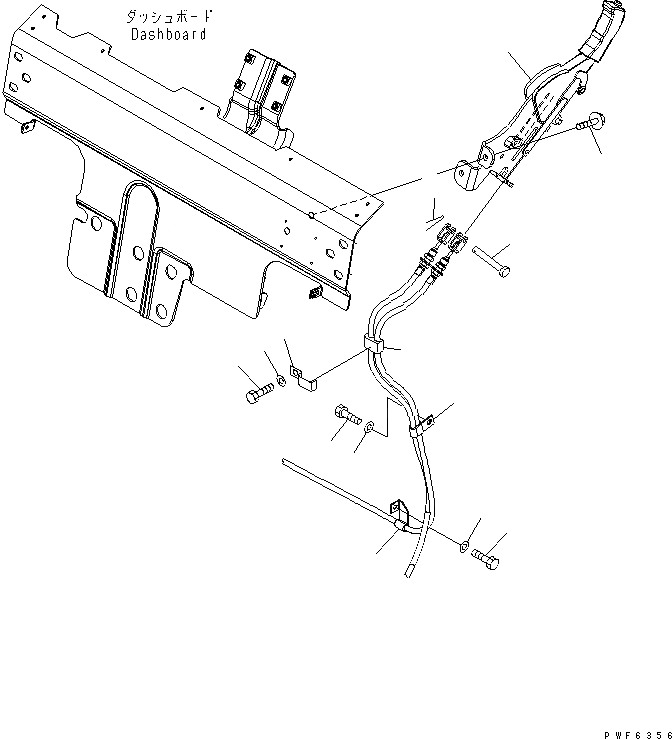 ダッシュボード
Dashboard

PWF6356