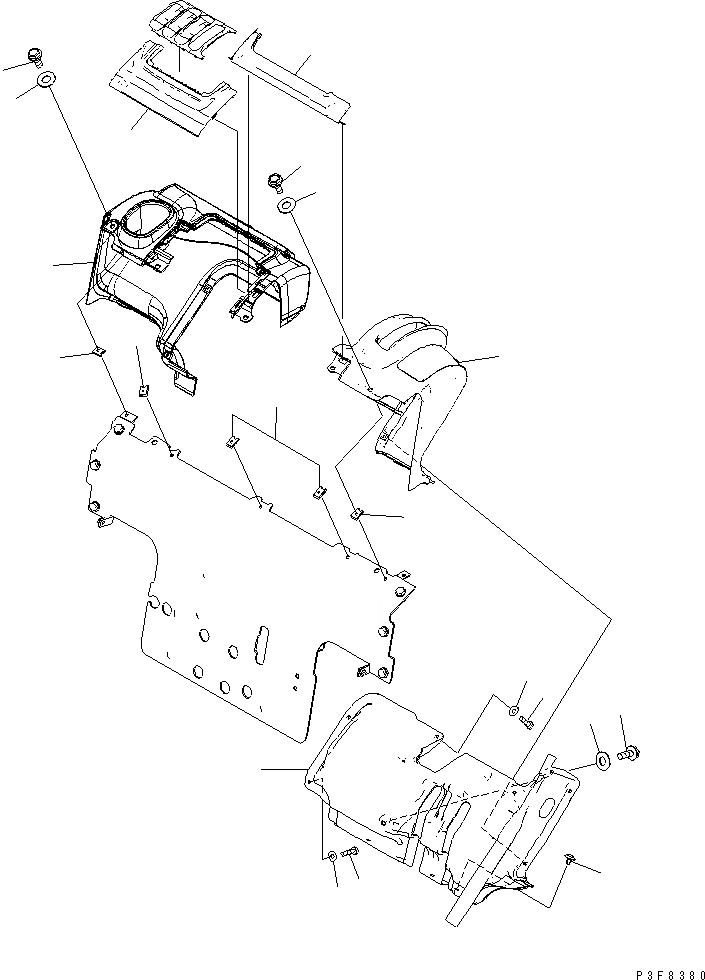 P3F8380