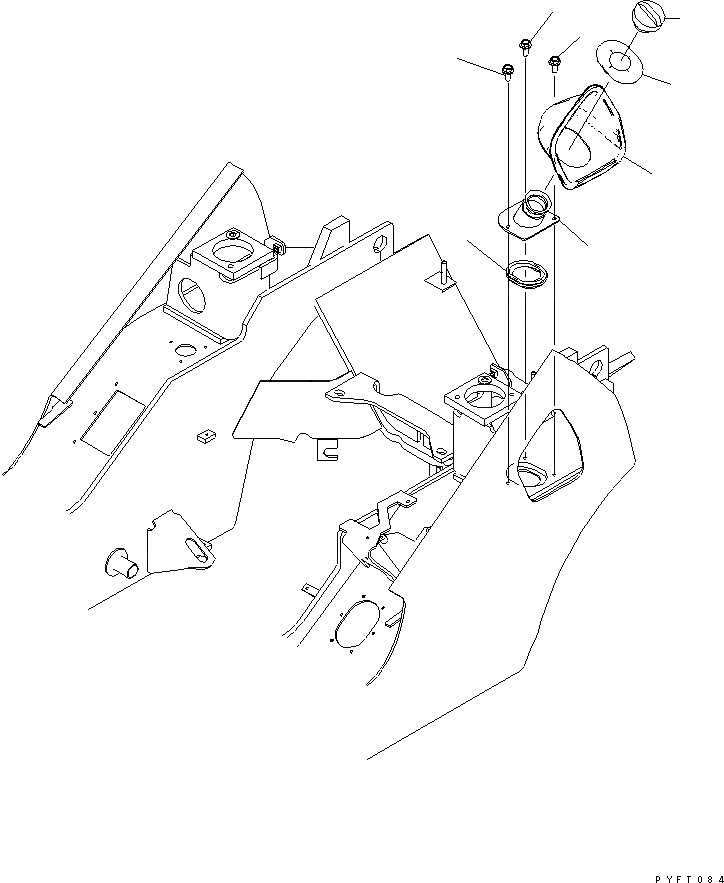 PYFT084