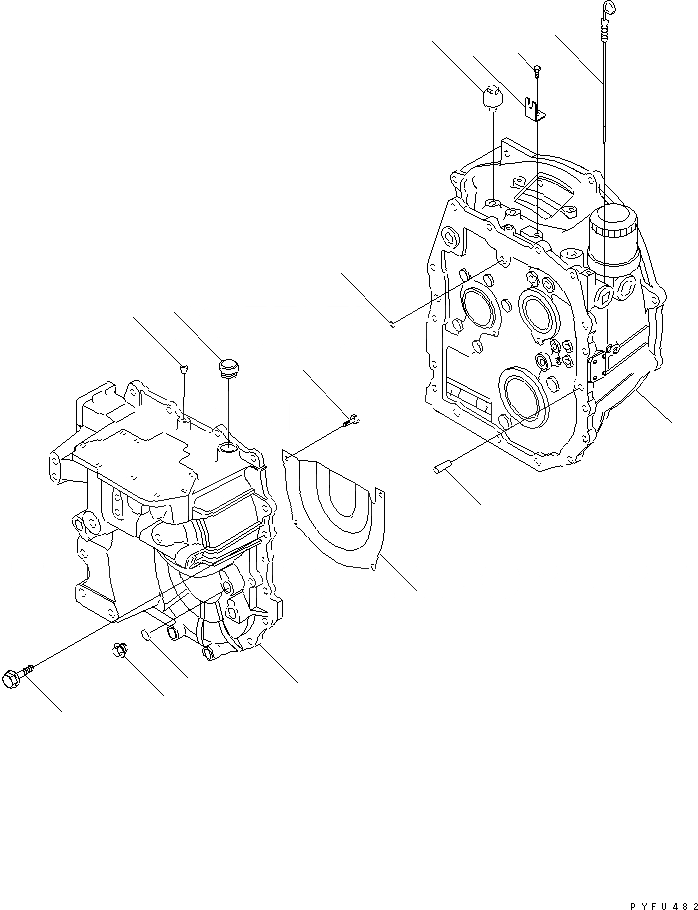 PYFU482