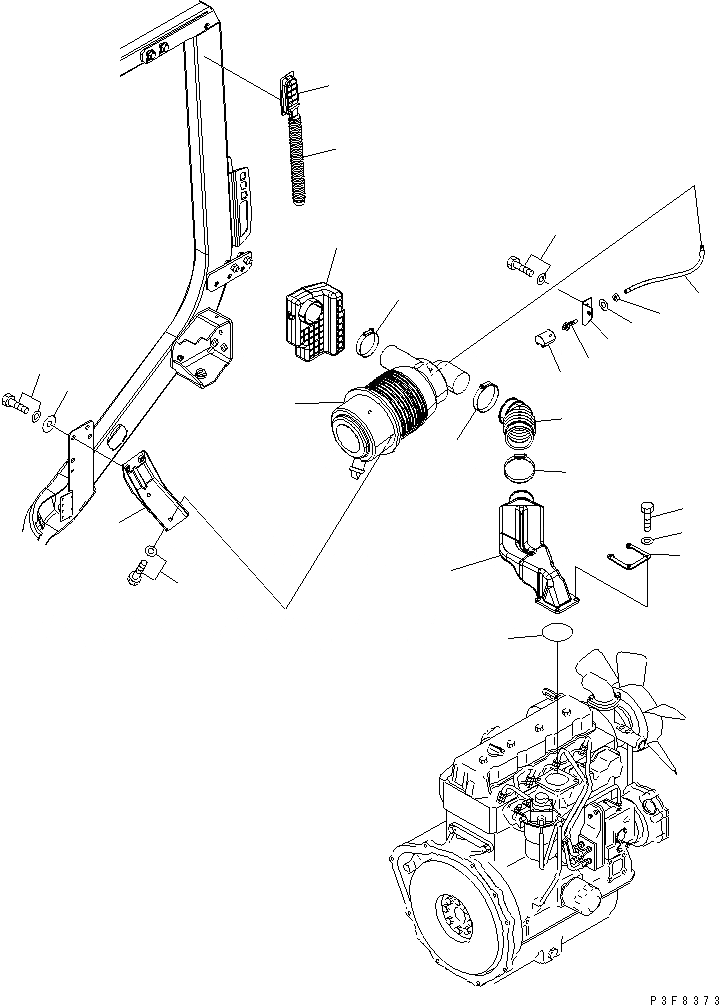 P3F8373