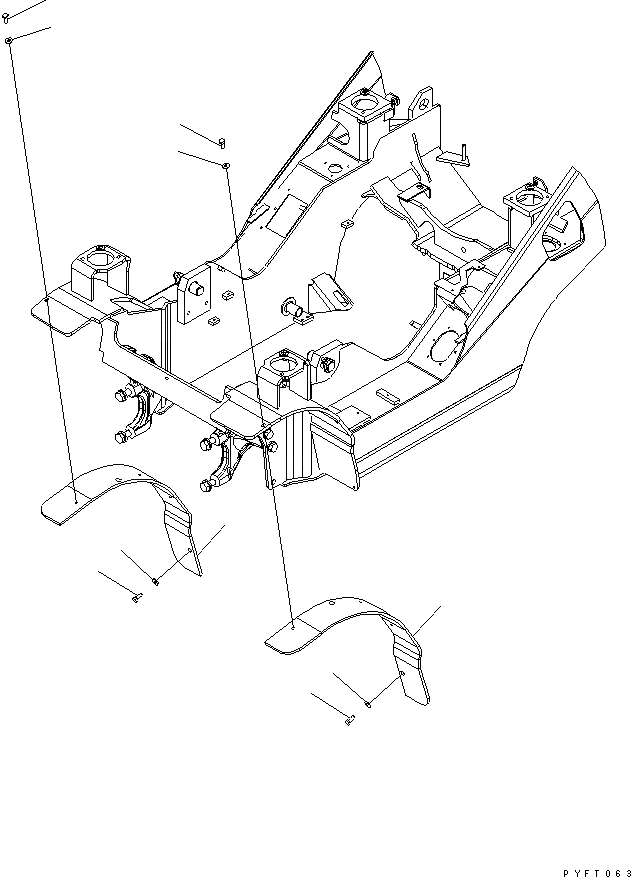 PYFT063