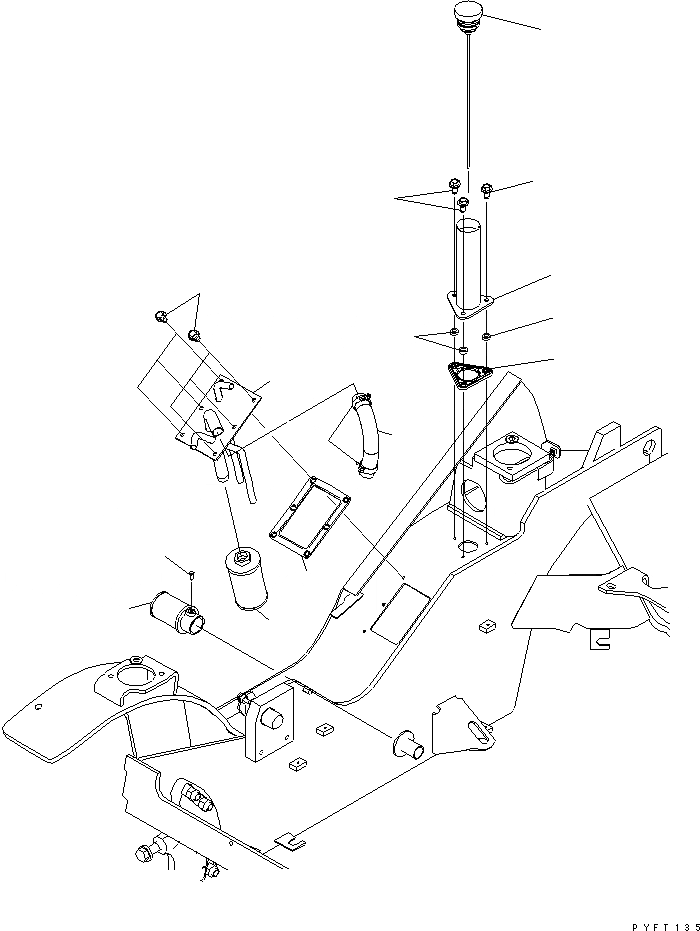 PYFT135