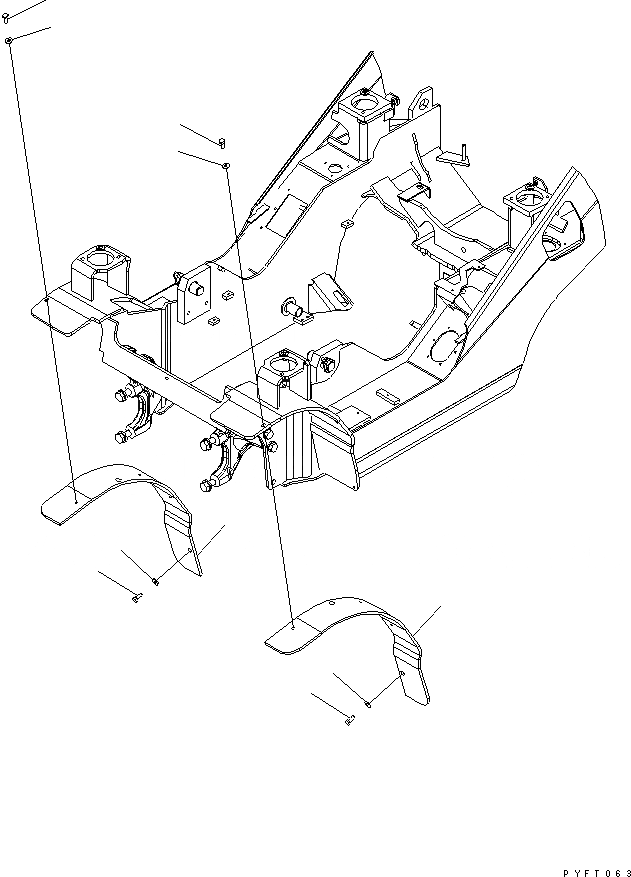 PYFT063