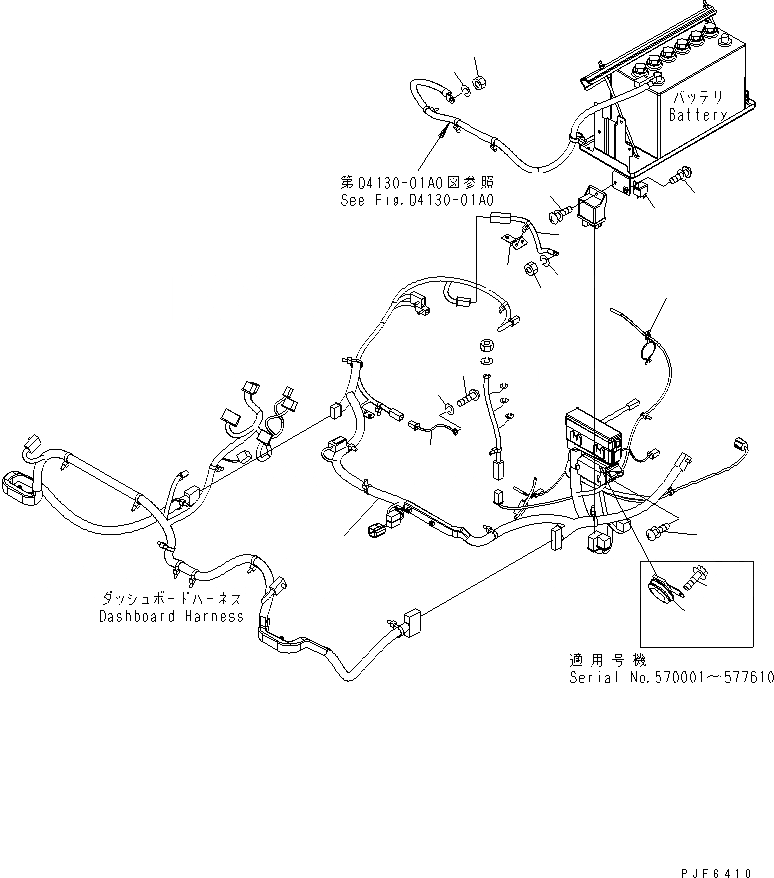 バッテリ
Battery

第D4130-01A0図参照
See Fig.D4130-01A0

ダッシュボードハーネス
Dashboard Harness

適用号機
Serial No.570001～577610

PJF6410