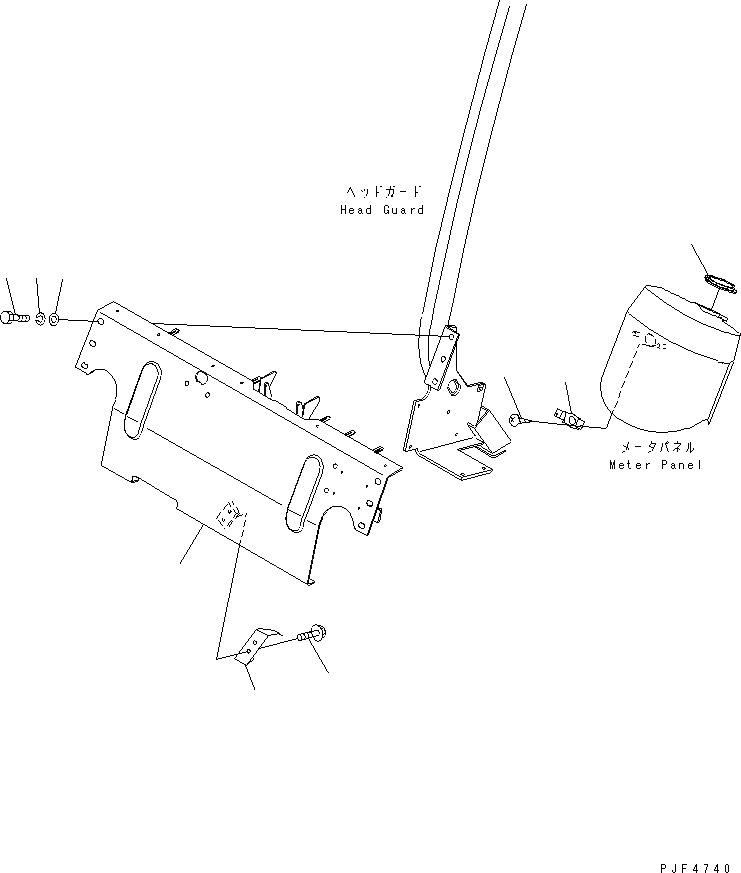 ヘッドガード
Head Guard

メータパネル
Meter Panel

PJF4740