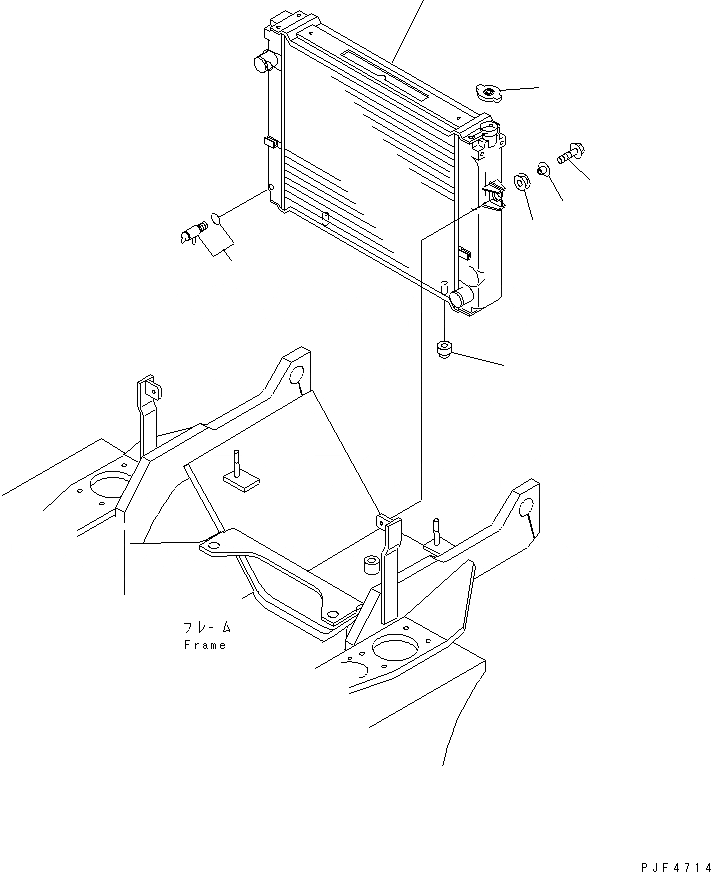 フレーム
Frame

PJF4714