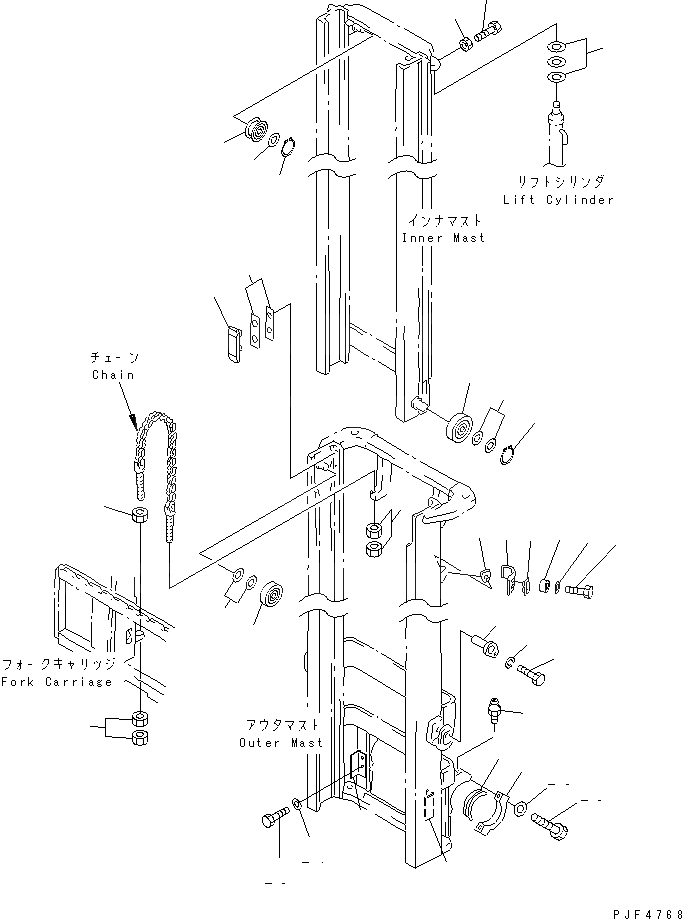 リフトシリンダ
Lift Cylinder

インナマスト
Inner Mast

チェーン
Chain

フォークキャリッジ
Fork Carriage

アウタマスト
Outer Mast

PJF4768