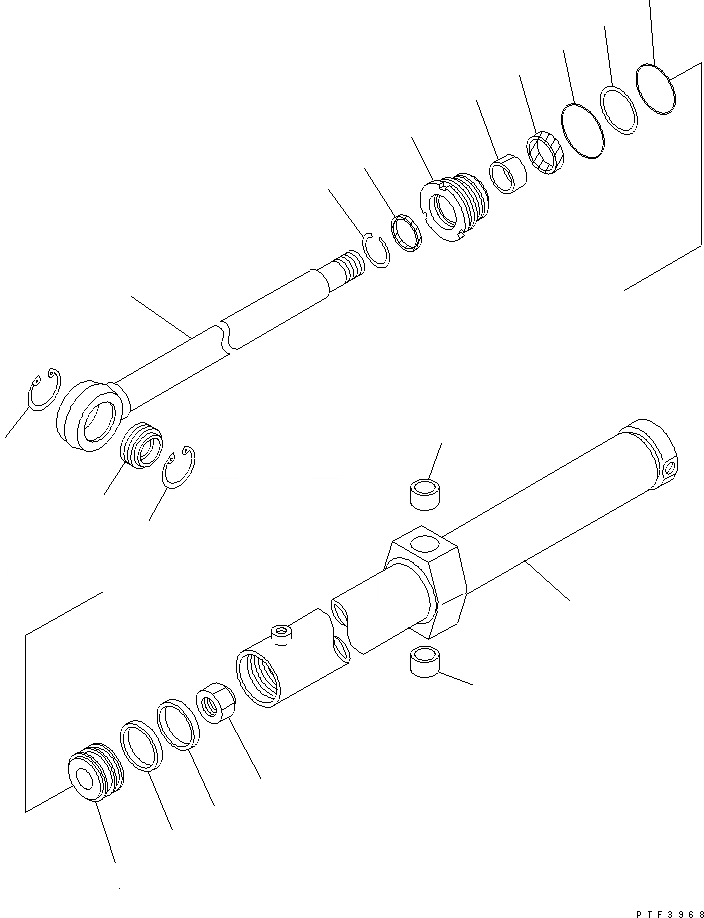 PTF3968