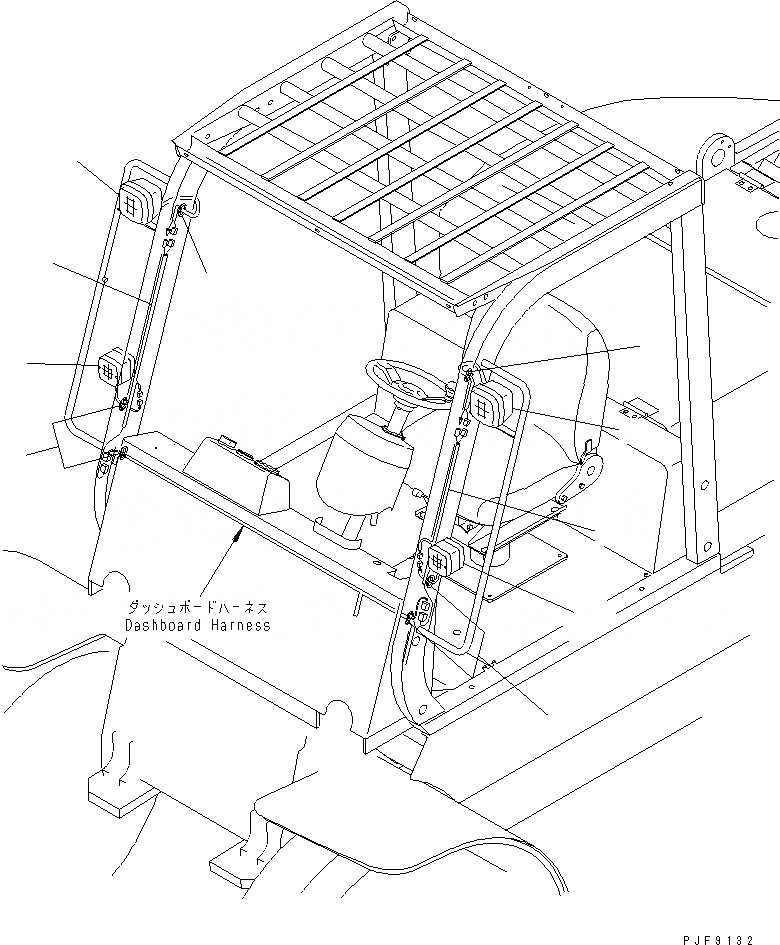 ダッシュボードハーネス
Dashboard Harness

PJF9132