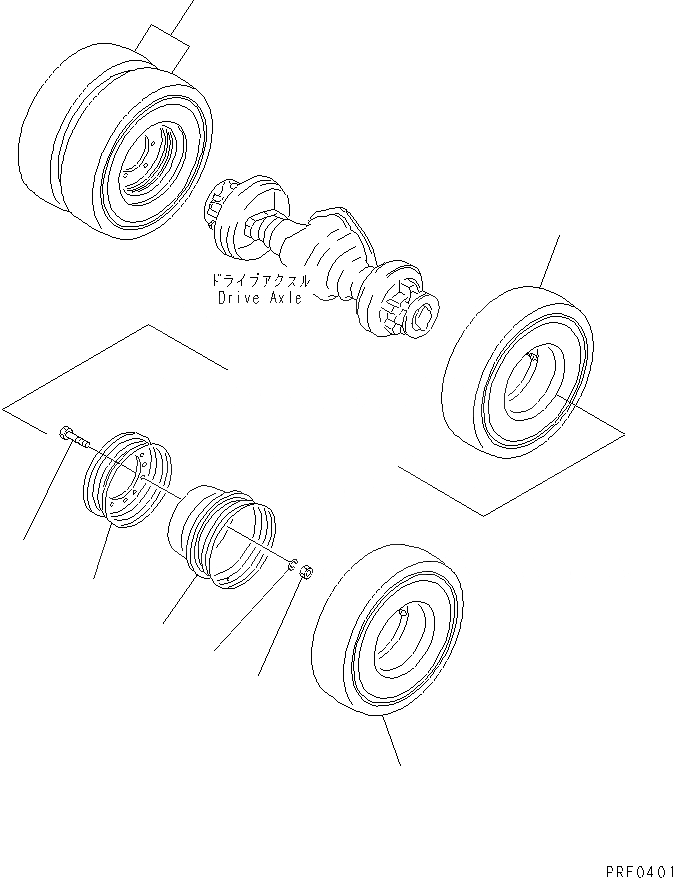 ドライブアクスル
Drive Axle

PRF0401