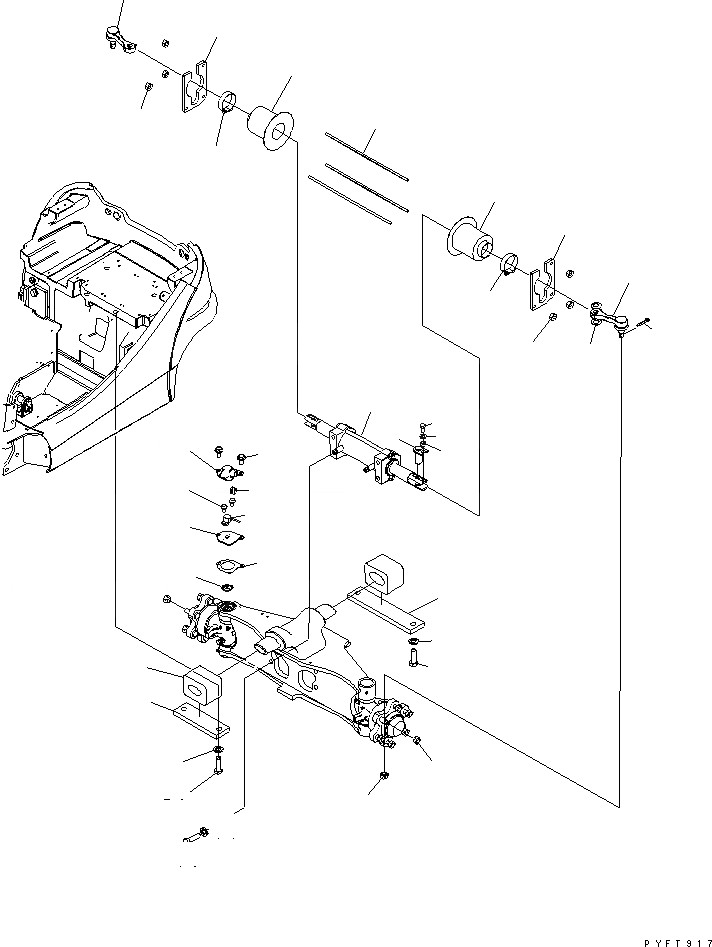 PYFT917