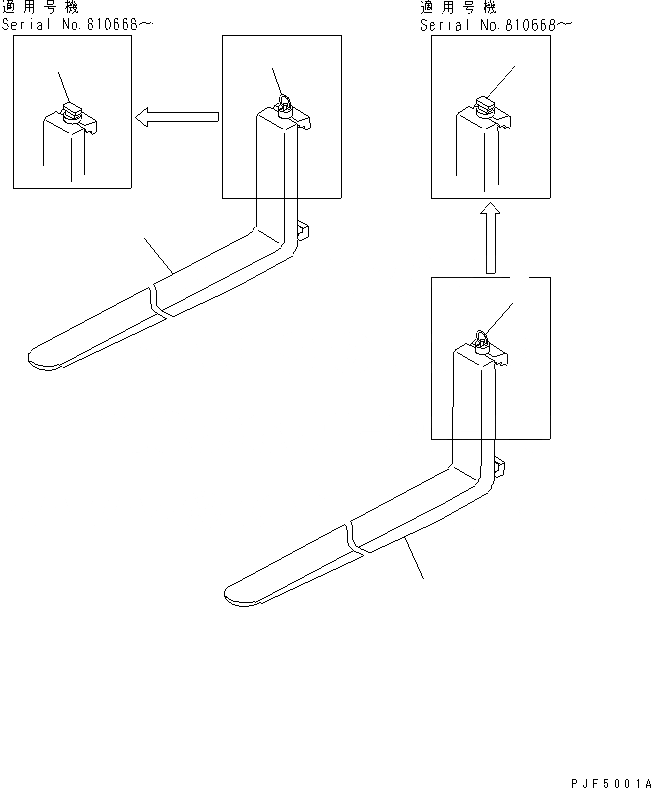 適用号機
Serial No.810668~

適用号機
Serial No.810668~

PJF5001A