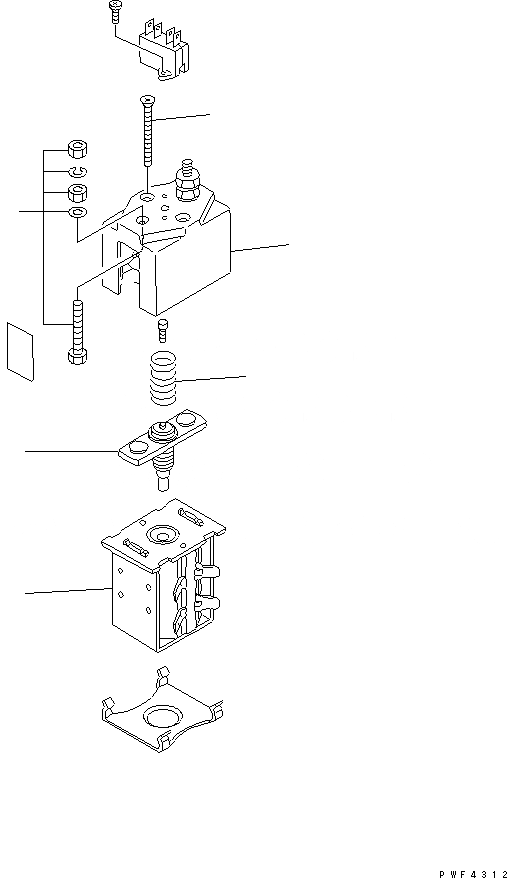 PWF4312