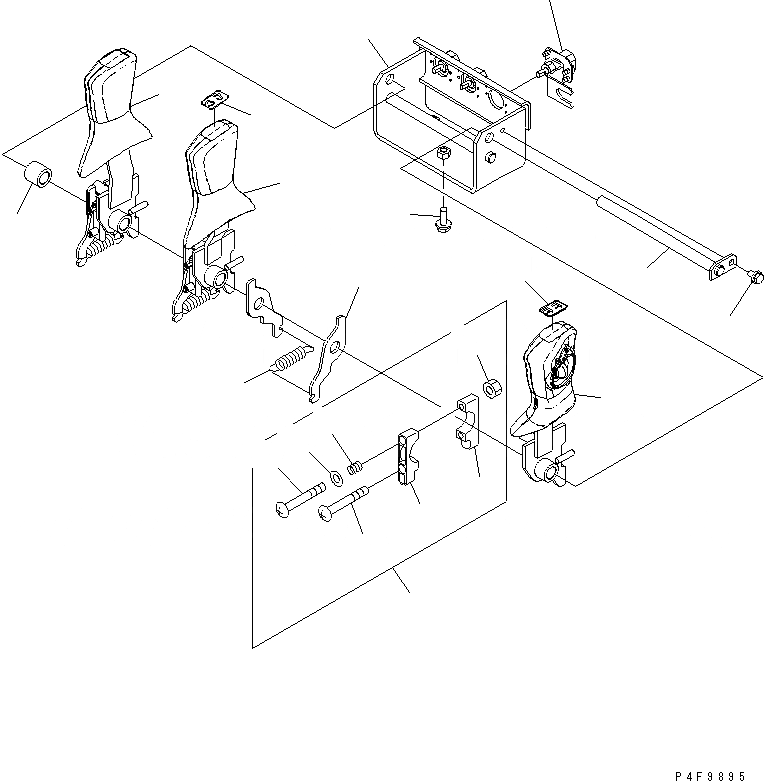 P4F9895