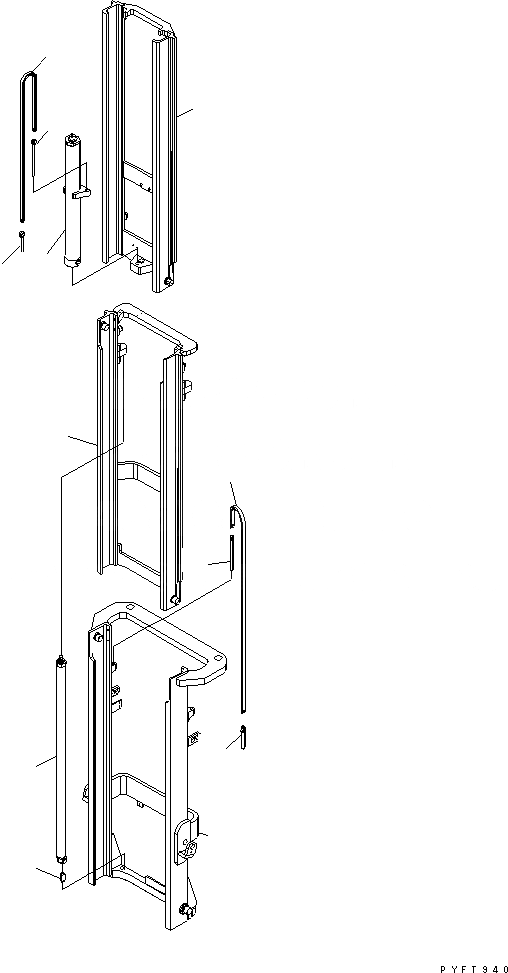 PYFT940