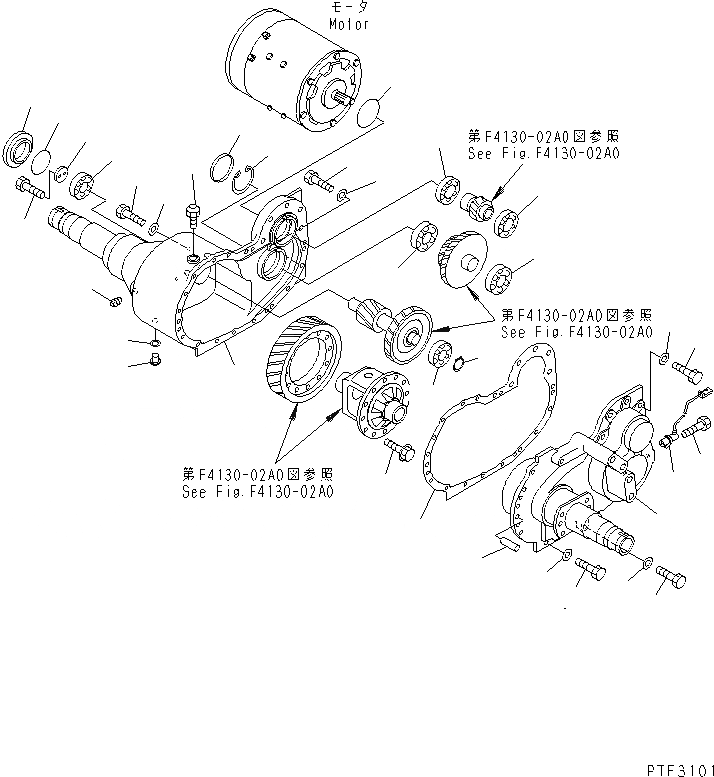 モータ
Motor

第F4130-02A0図参照
See Fig.F4130-02A0

第F4130-02A0図参照
See Fig.F4130-02A0

第F4130-02A0図参照
See Fig.F4130-02A0

PTF3101