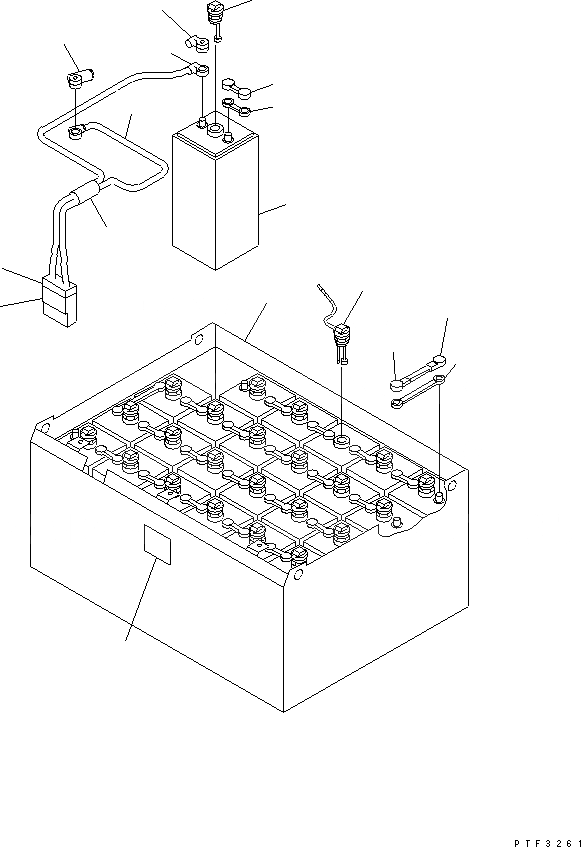 PTF3261