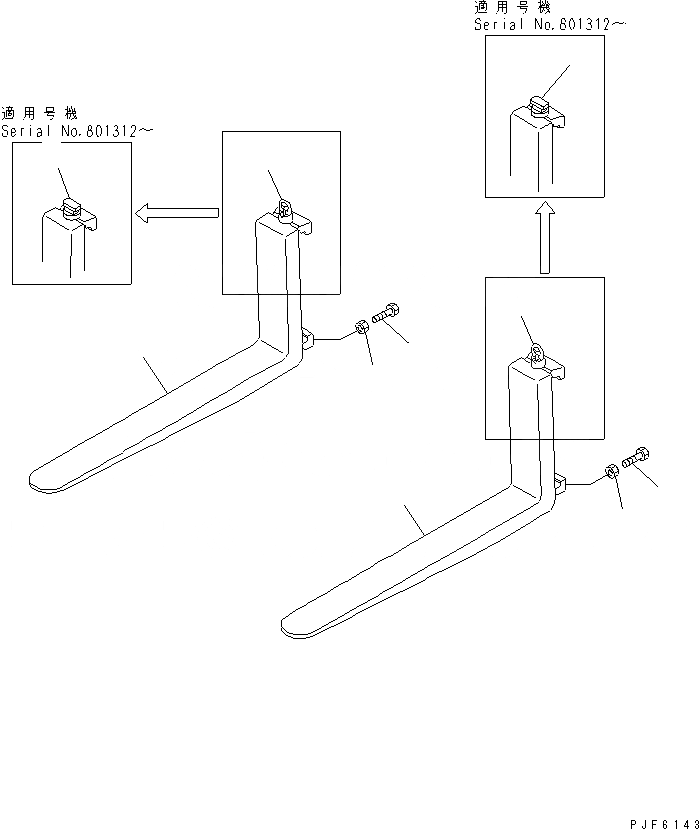 適用号機
Serial No.801312～

適用号機
Serial No.801312～

PJF6143