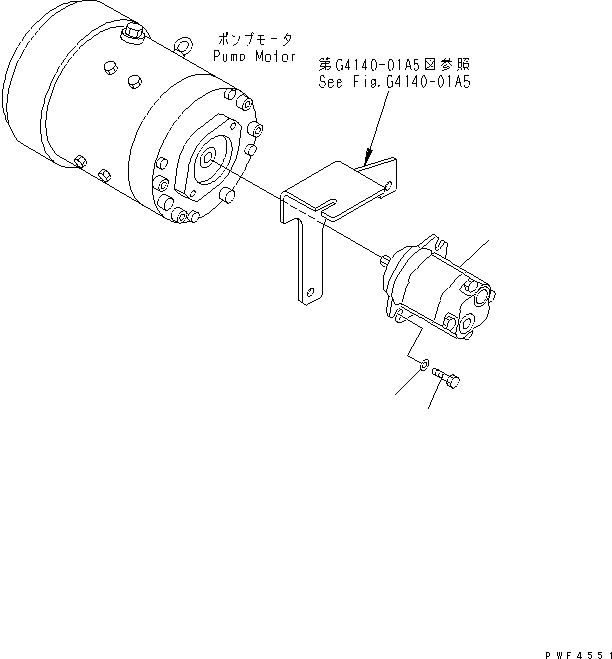 ポンプモータ
Pump Motor

第G4140-01A5図参照
See Fig.G4140-01A5

PWF4551