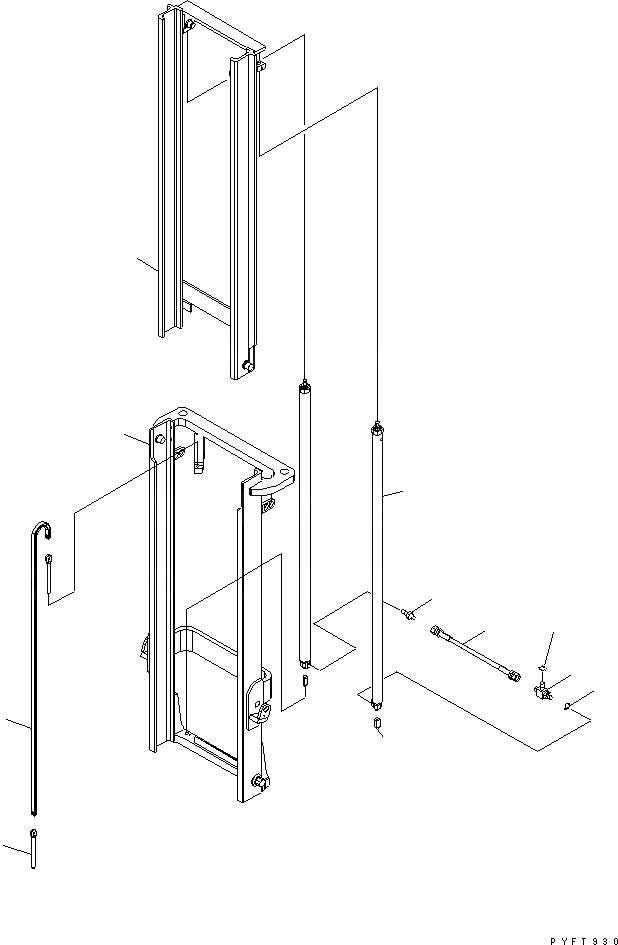 PYFT930