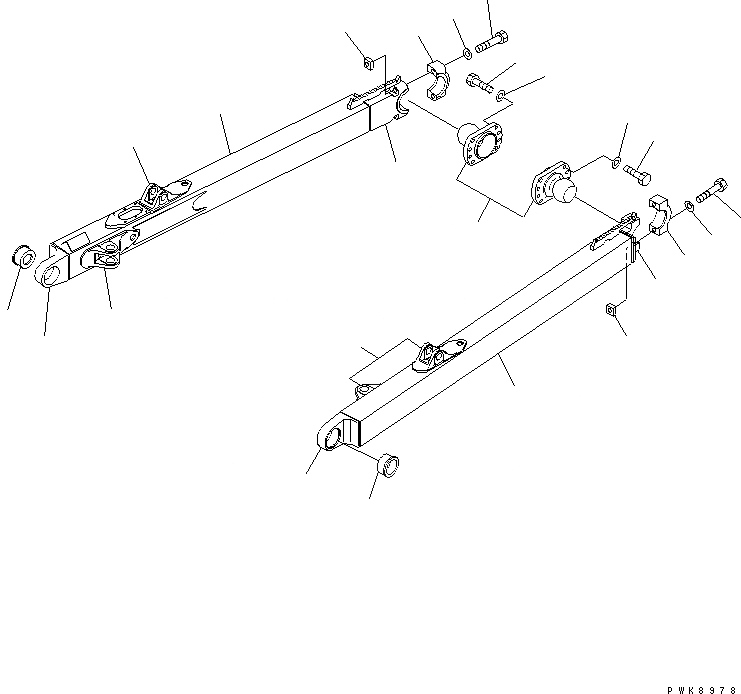 PWK8978