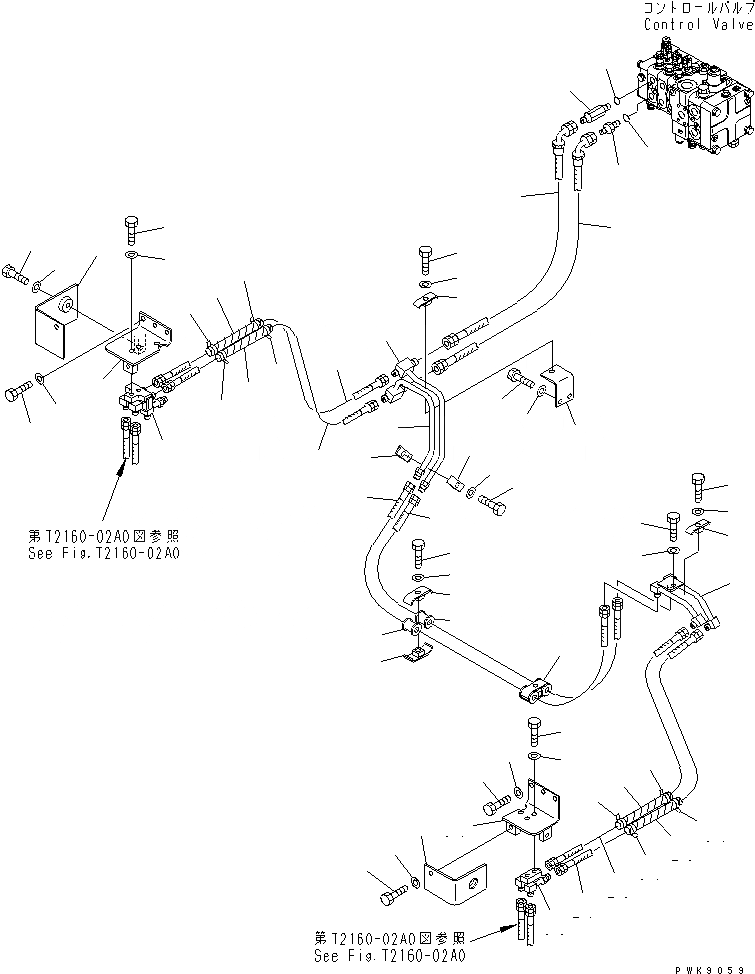 コントロールバルブ
Control Valve

第T2160-02A0図参照
See Fig.T2160-02A0

第T2160-02A0図参照
See Fig.T2160-02A0

PWK9059