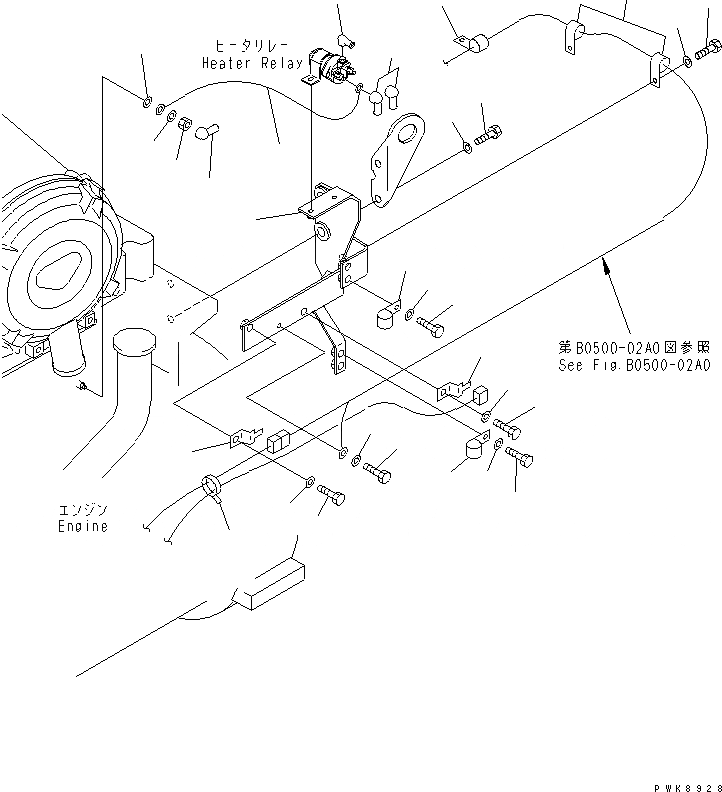 ヒータリレー
Heater Relay

第B0500-02A0図参照
See Fig.B0500-02A0

エンジン
Engine

PWK8928