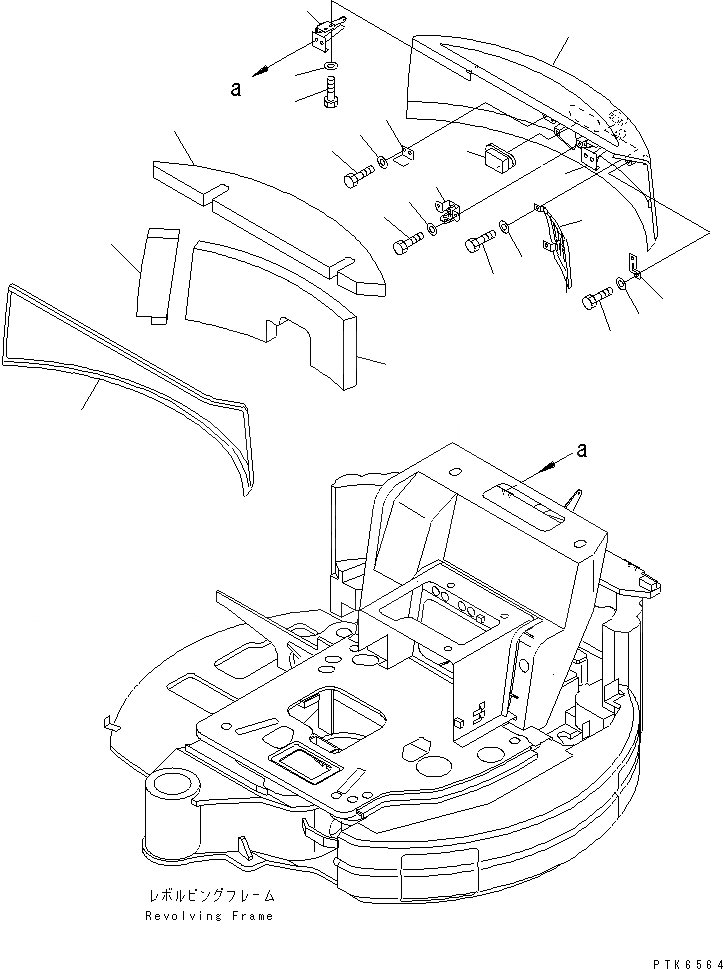 a

a

レボルビングフレーム
Revolving Frame

PTK6564